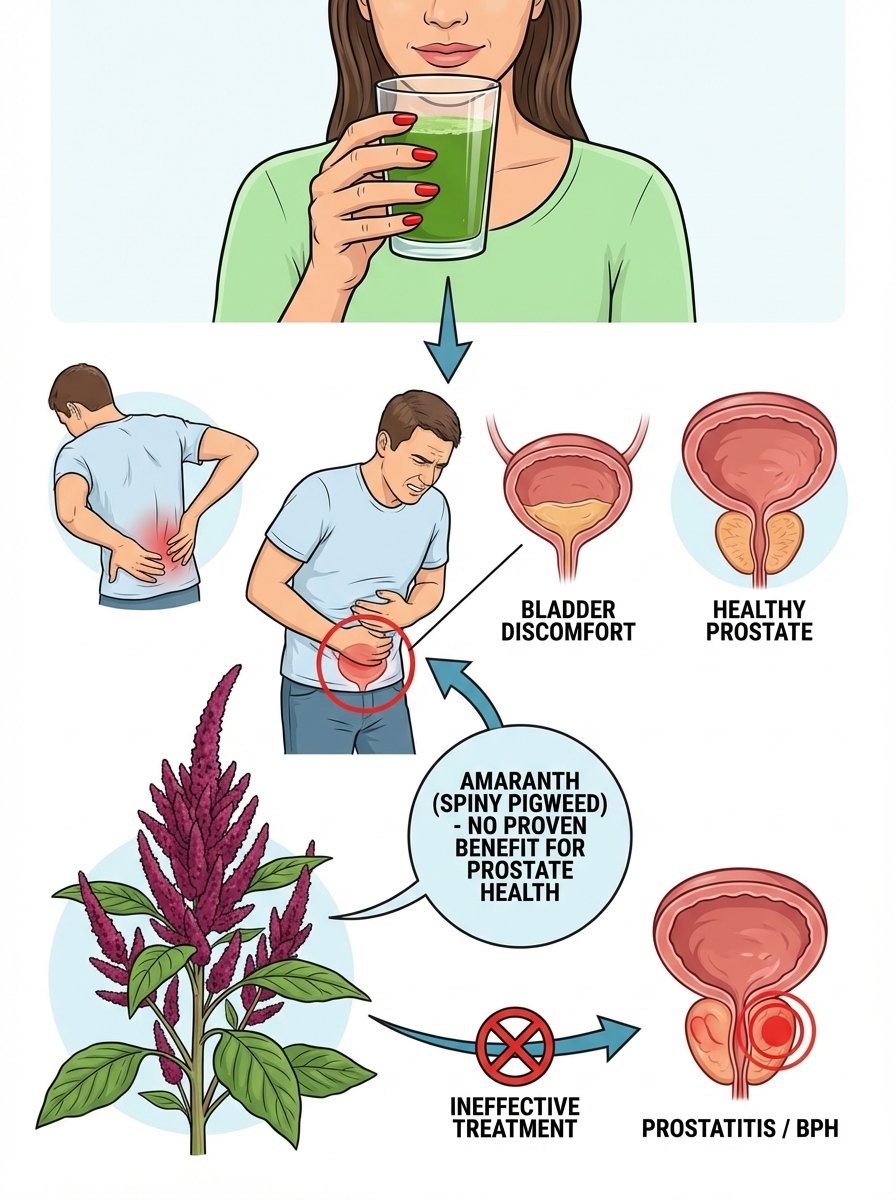 BLADDER DISCOMFORT

HEALTHY PROSTATE

AMARANTH (SPINY PIGWEED) - NO PROVEN BENEFIT FOR PROSTATE HEALTH

INEFFECTIVE TREATMENT

PROSTATITIS / BPH