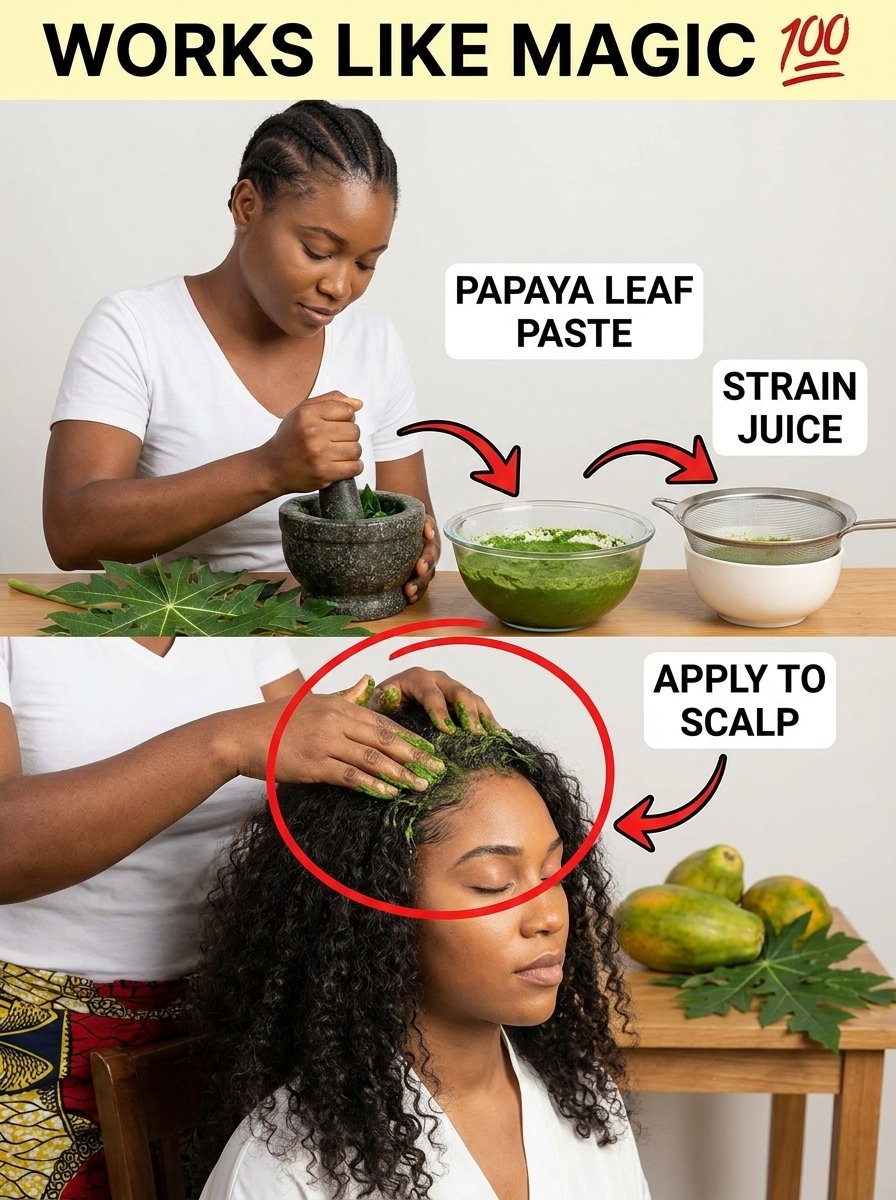 WORKS LIKE MAGIC 💯

PAPAYA LEAF PASTE

STRAIN JUICE

APPLY TO SCALP