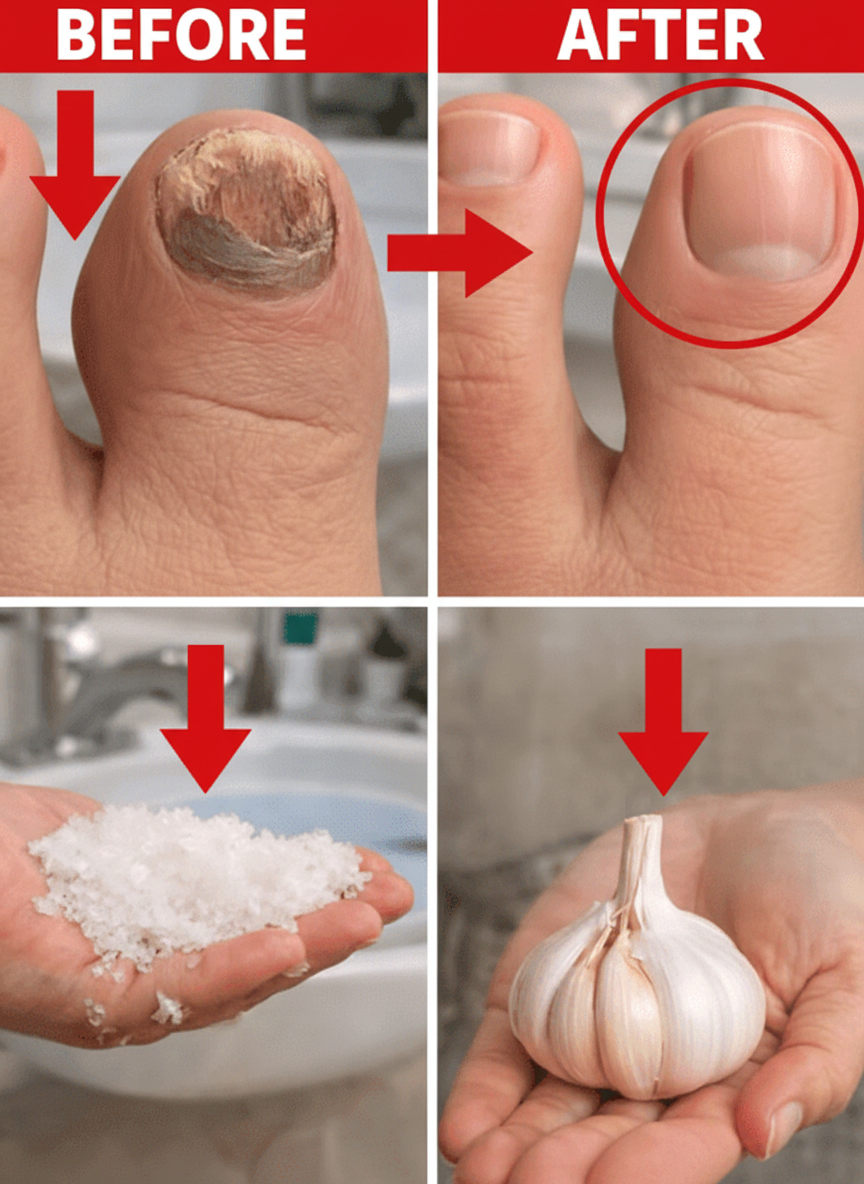 BEFORE

AFTER