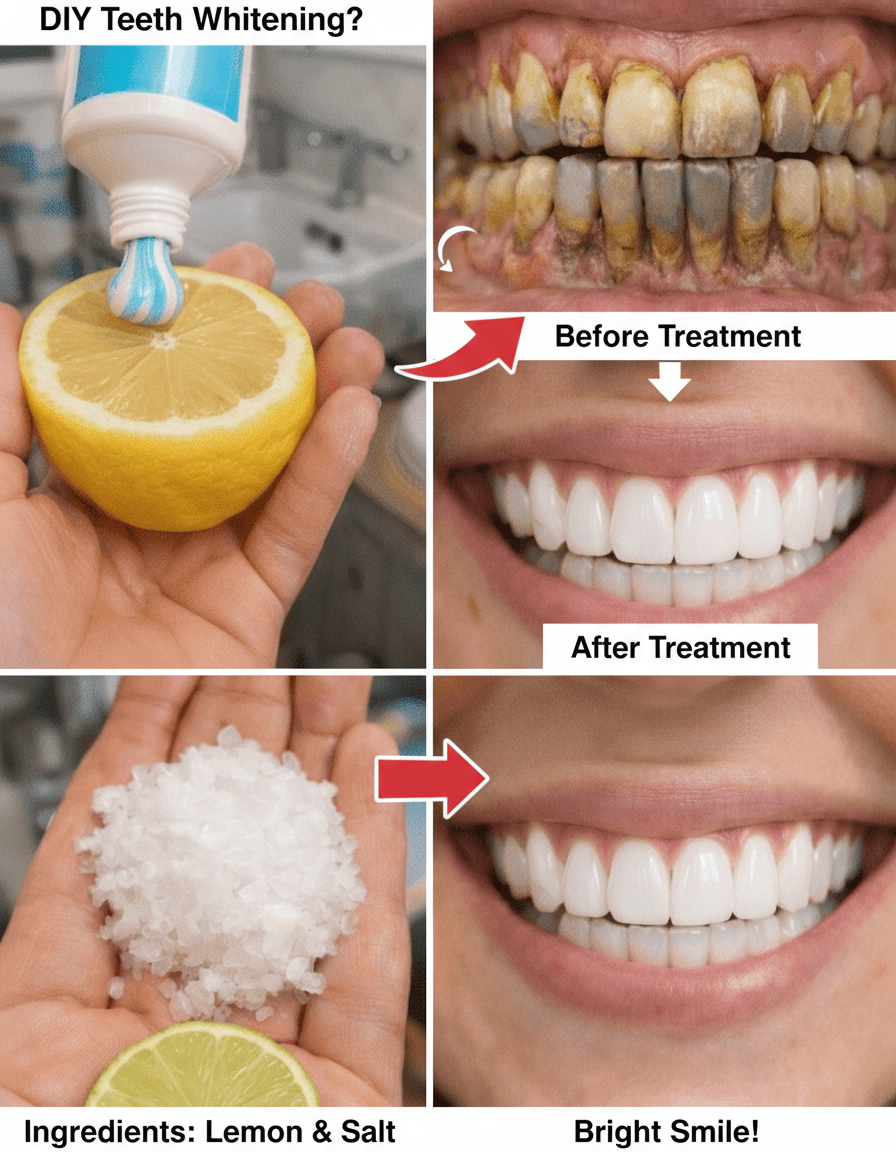 DIY Teeth Whitening?

Before Treatment

After Treatment

Ingredients: Lemon & Salt

Bright Smile!