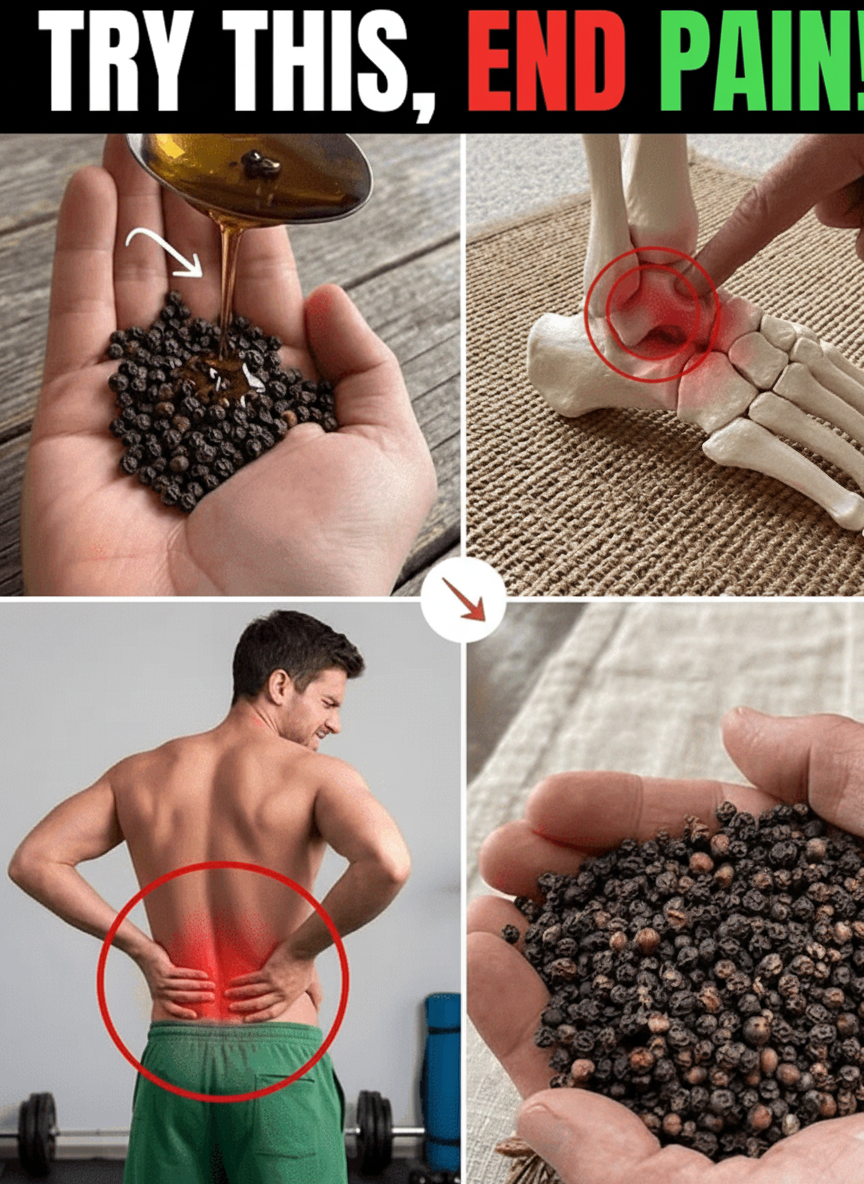 TRY THIS, END PAIN!