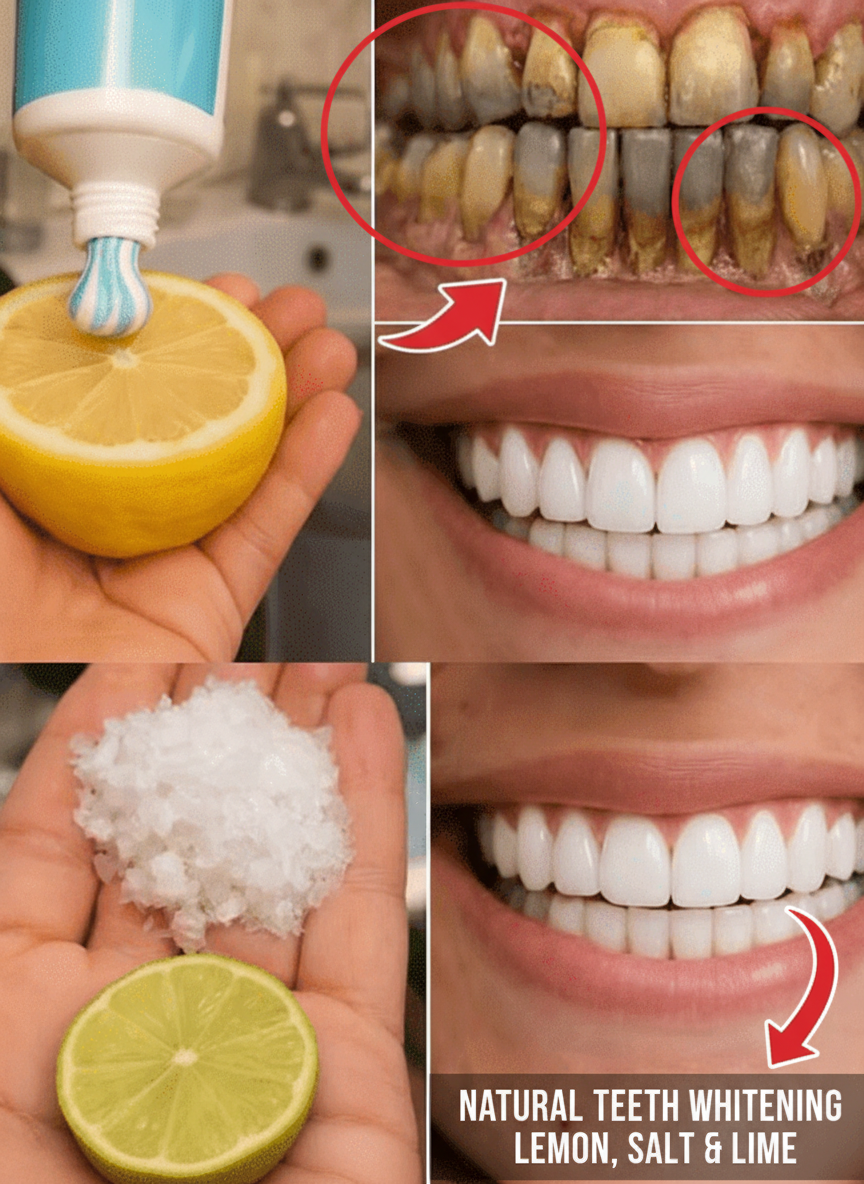 NATURAL TEETH WHITENING
LEMON, SALT & LIME