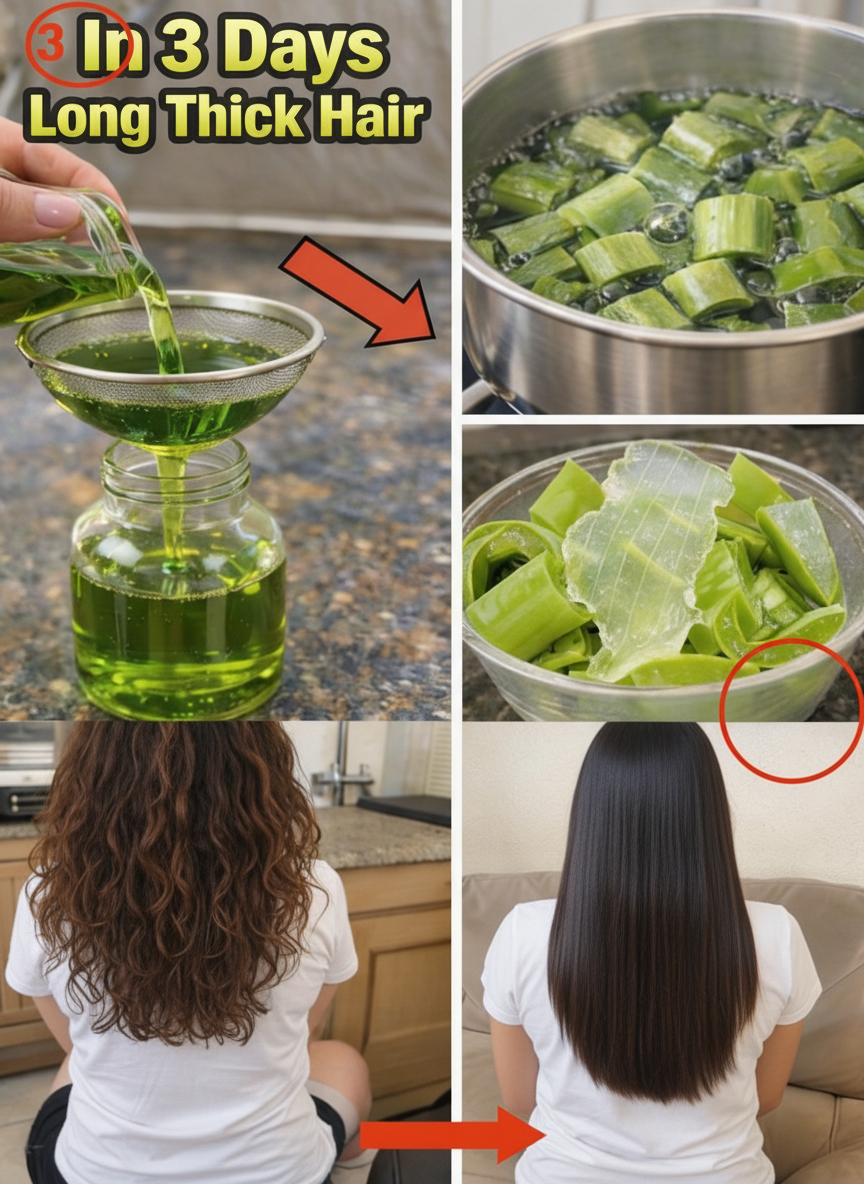 3 In 3 Days
Long Thick Hair