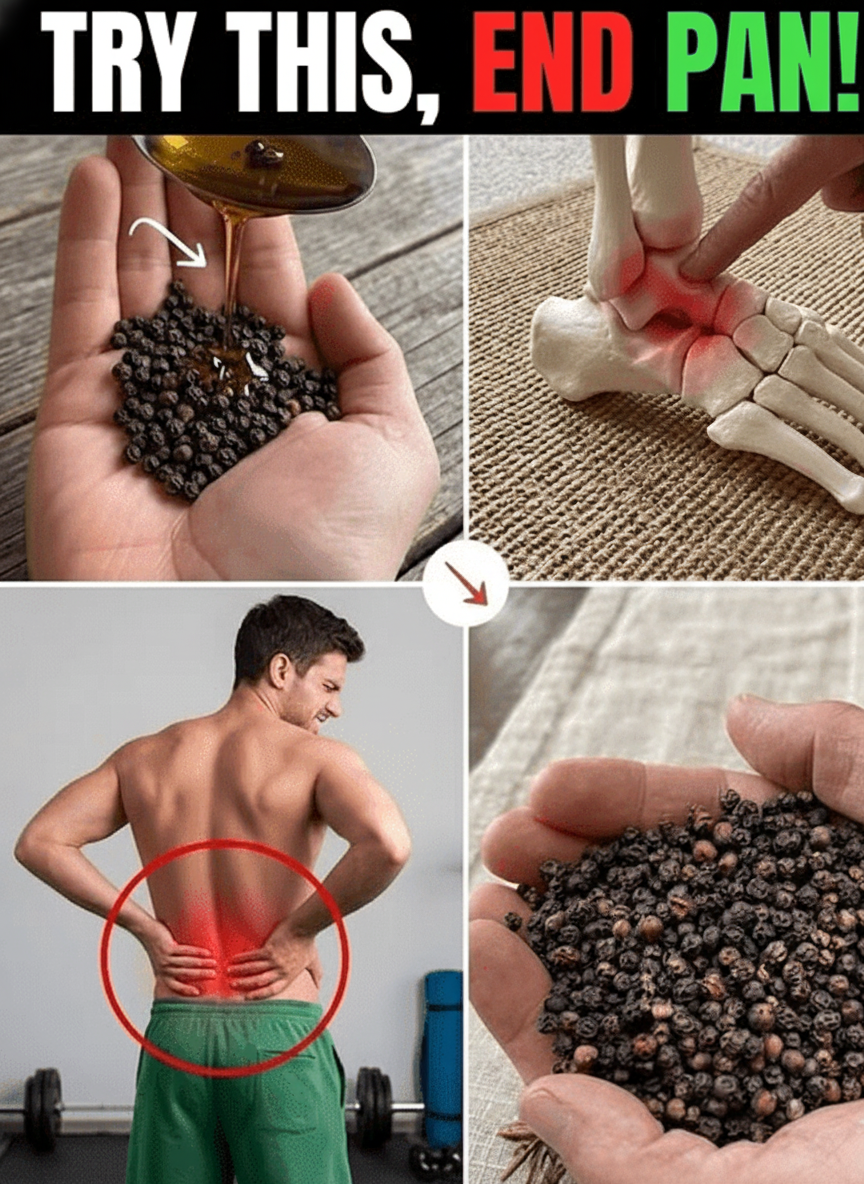 TRY THIS, END PAN!