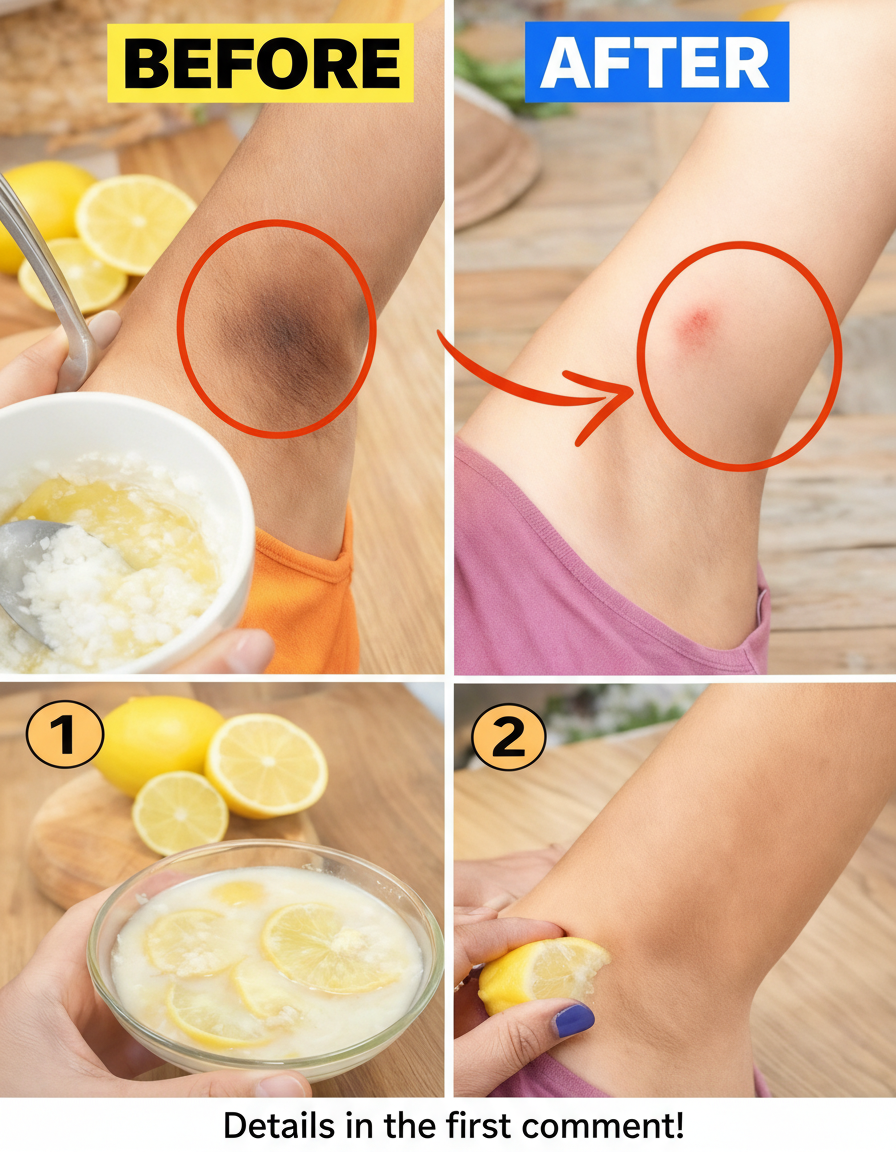 BEFORE

AFTER

1

2

Details in the first comment!