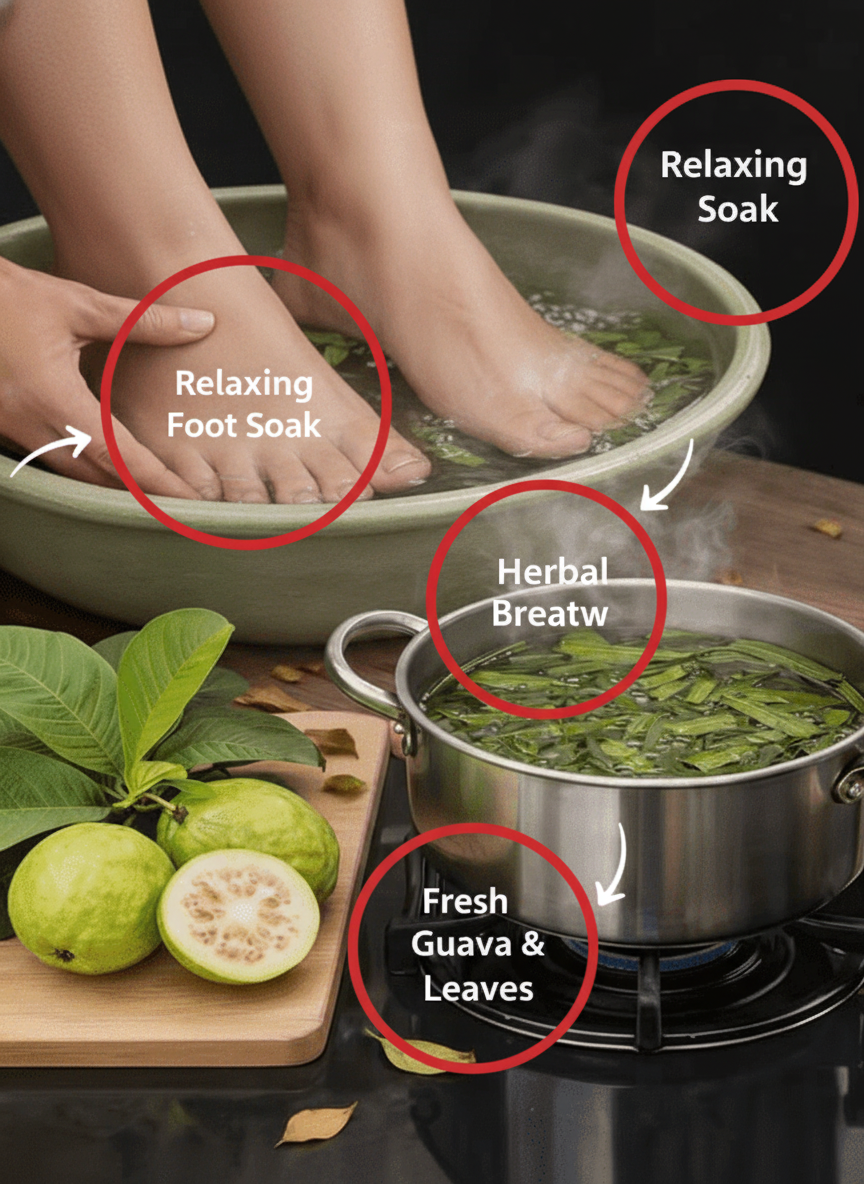 Relaxing Soak

Relaxing Foot Soak

Herbal Breatw

Fresh Guava & Leaves