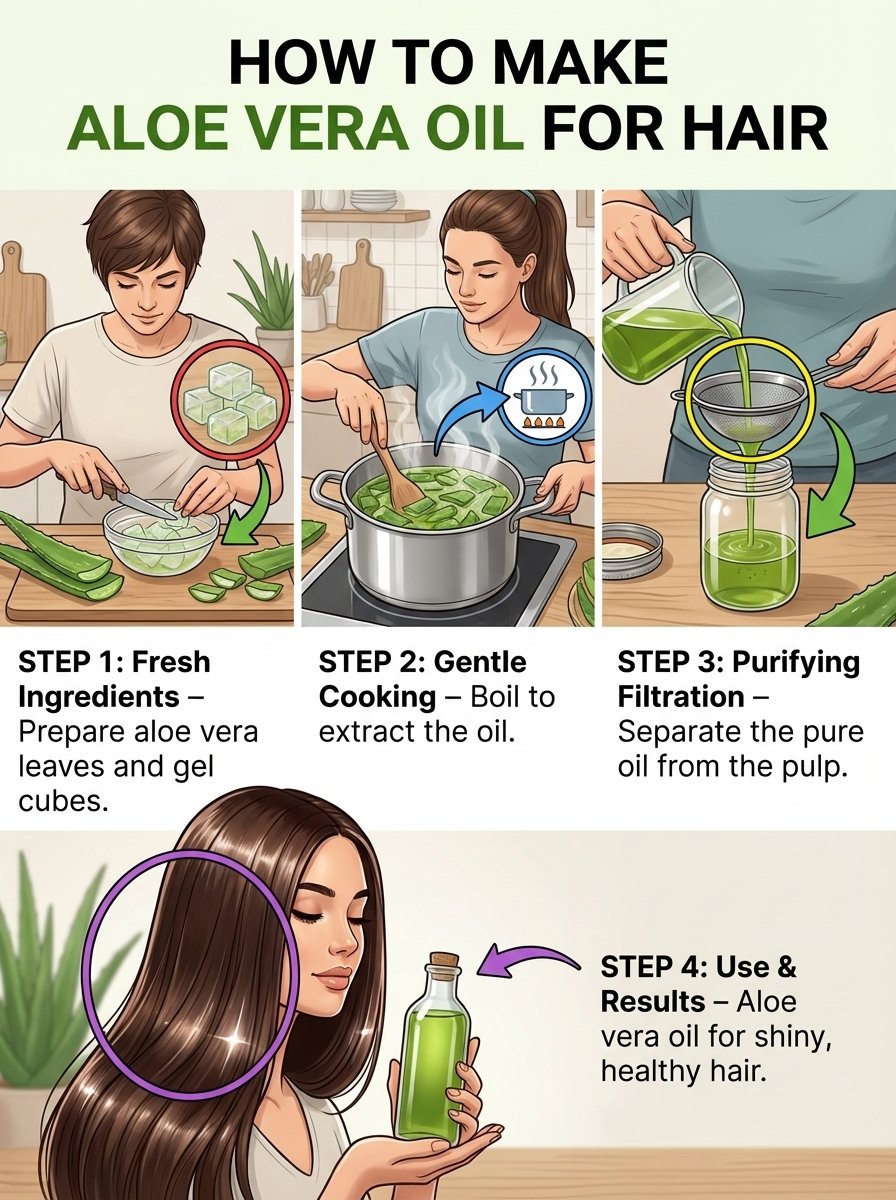 HOW TO MAKE
ALOE VERA OIL FOR HAIR

STEP 1: Fresh Ingredients – Prepare aloe vera leaves and gel cubes.

STEP 2: Gentle Cooking – Boil to extract the oil.

STEP 3: Purifying Filtration – Separate the pure oil from the pulp.

STEP 4: Use & Results – Aloe vera oil for shiny, healthy hair.