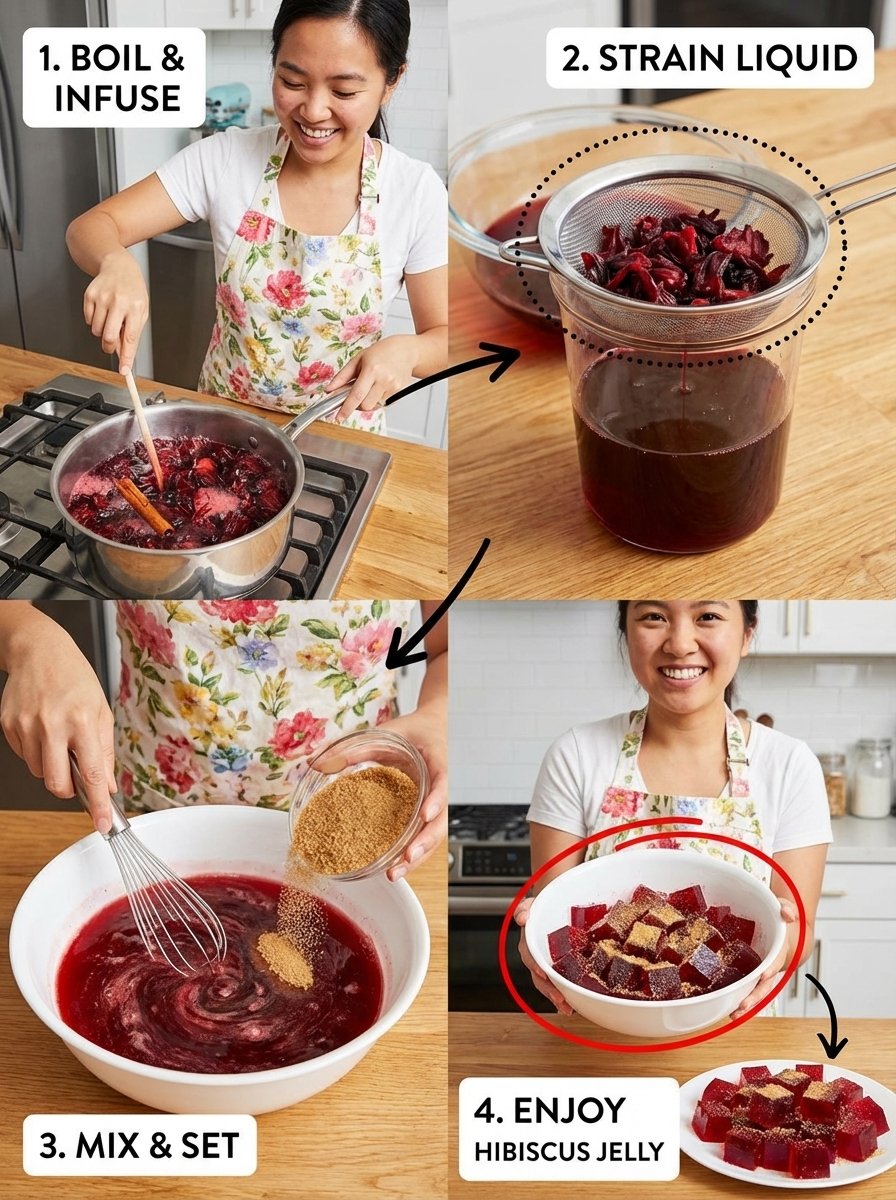 1. BOIL & INFUSE

2. STRAIN LIQUID

3. MIX & SET

4. ENJOY
HIBISCUS JELLY