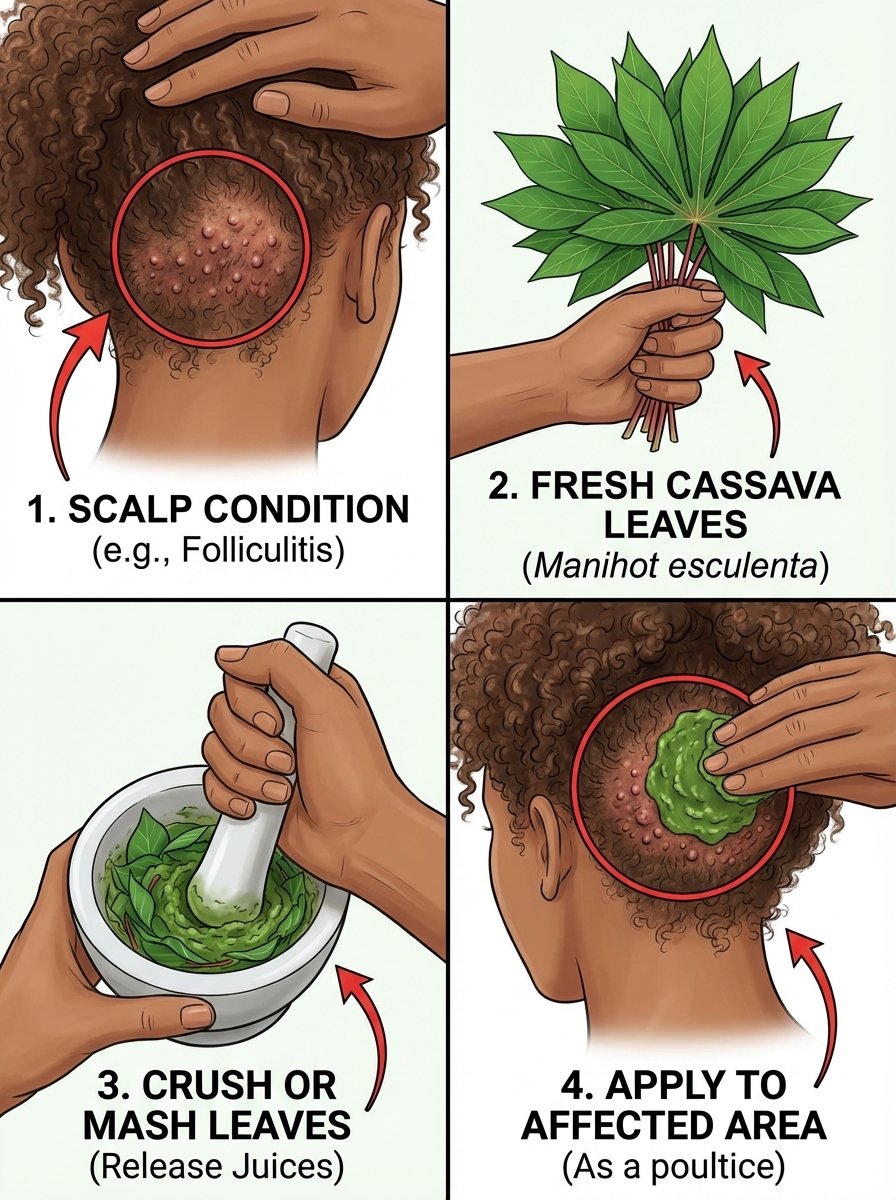 1. SCALP CONDITION
(e.g., Folliculitis)

2. FRESH CASSAVA LEAVES
(Manihot esculenta)

3. CRUSH OR MASH LEAVES
(Release Juices)

4. APPLY TO AFFECTED AREA
(As a poultice)