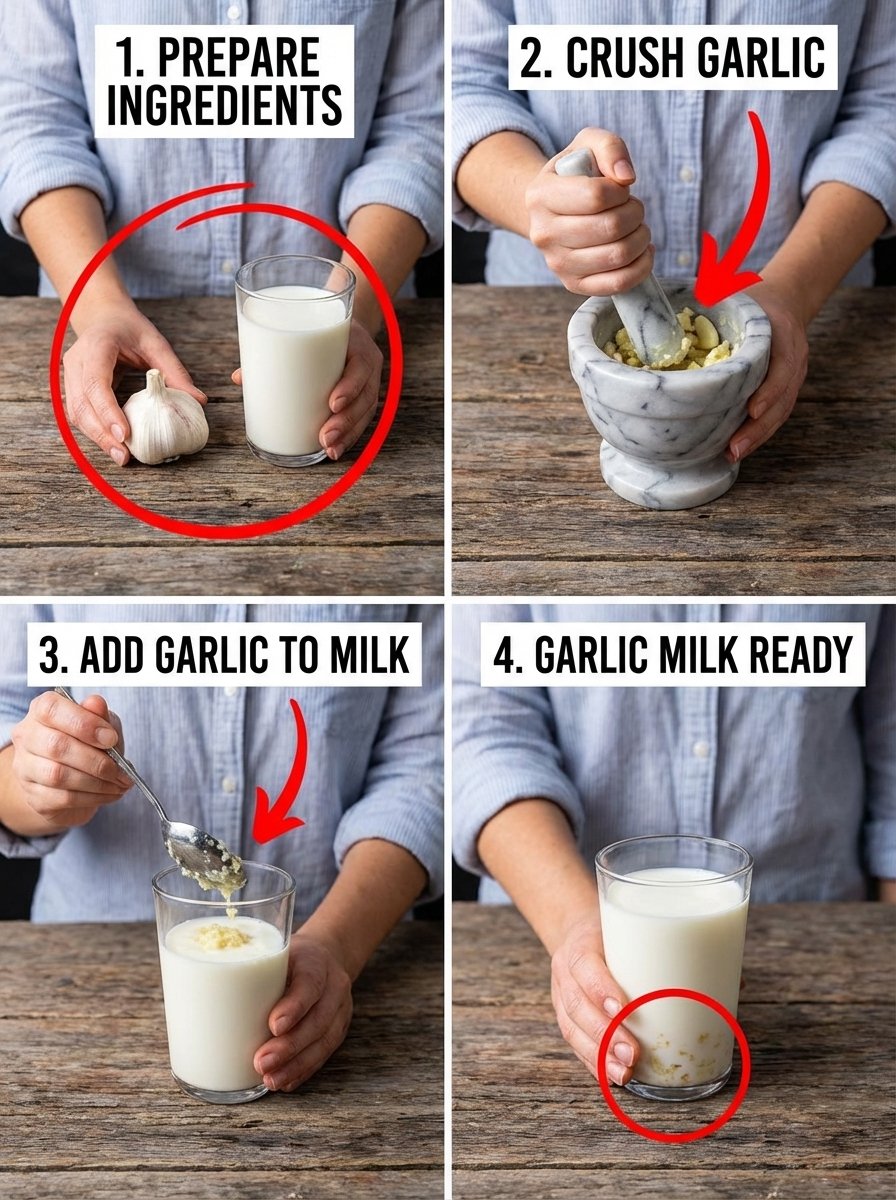 1. PREPARE INGREDIENTS

2. CRUSH GARLIC

3. ADD GARLIC TO MILK

4. GARLIC MILK READY