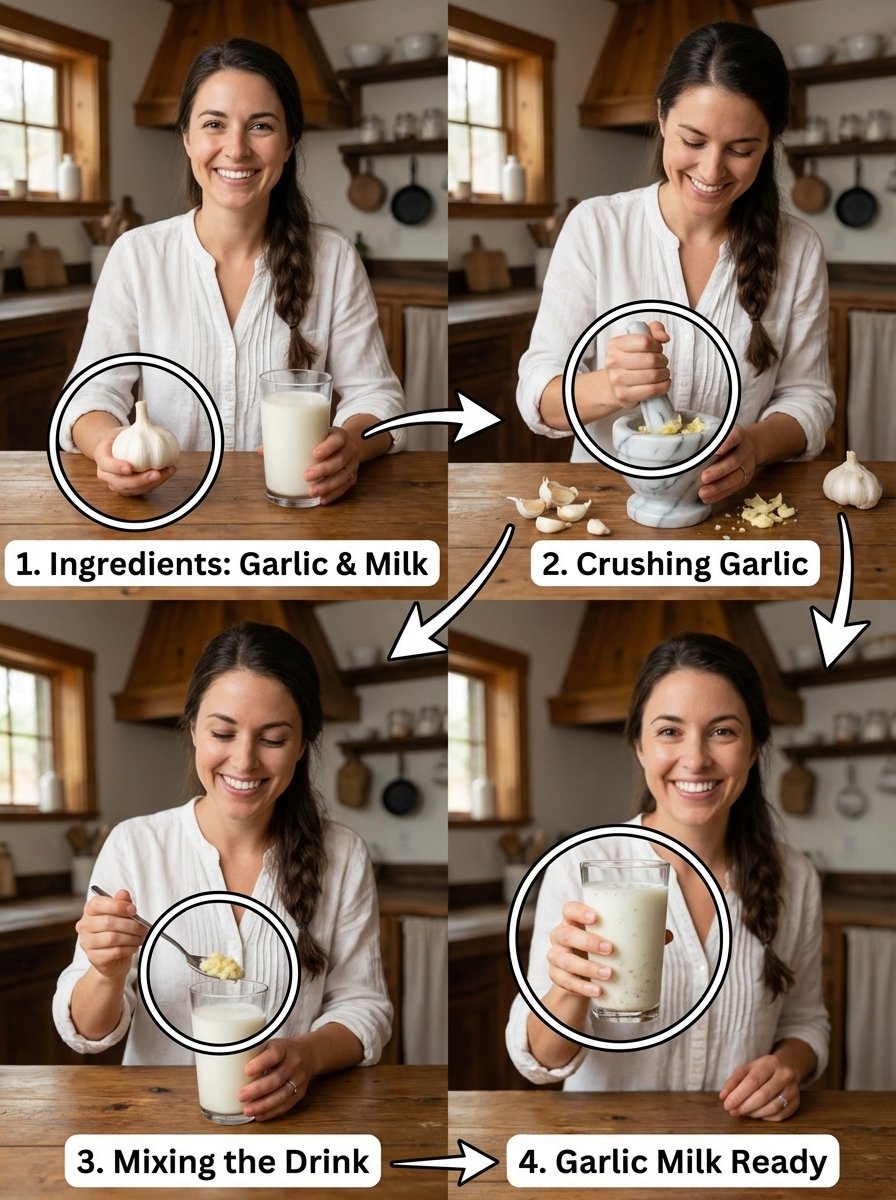 1. Ingredients: Garlic & Milk

2. Crushing Garlic

3. Mixing the Drink

4. Garlic Milk Ready