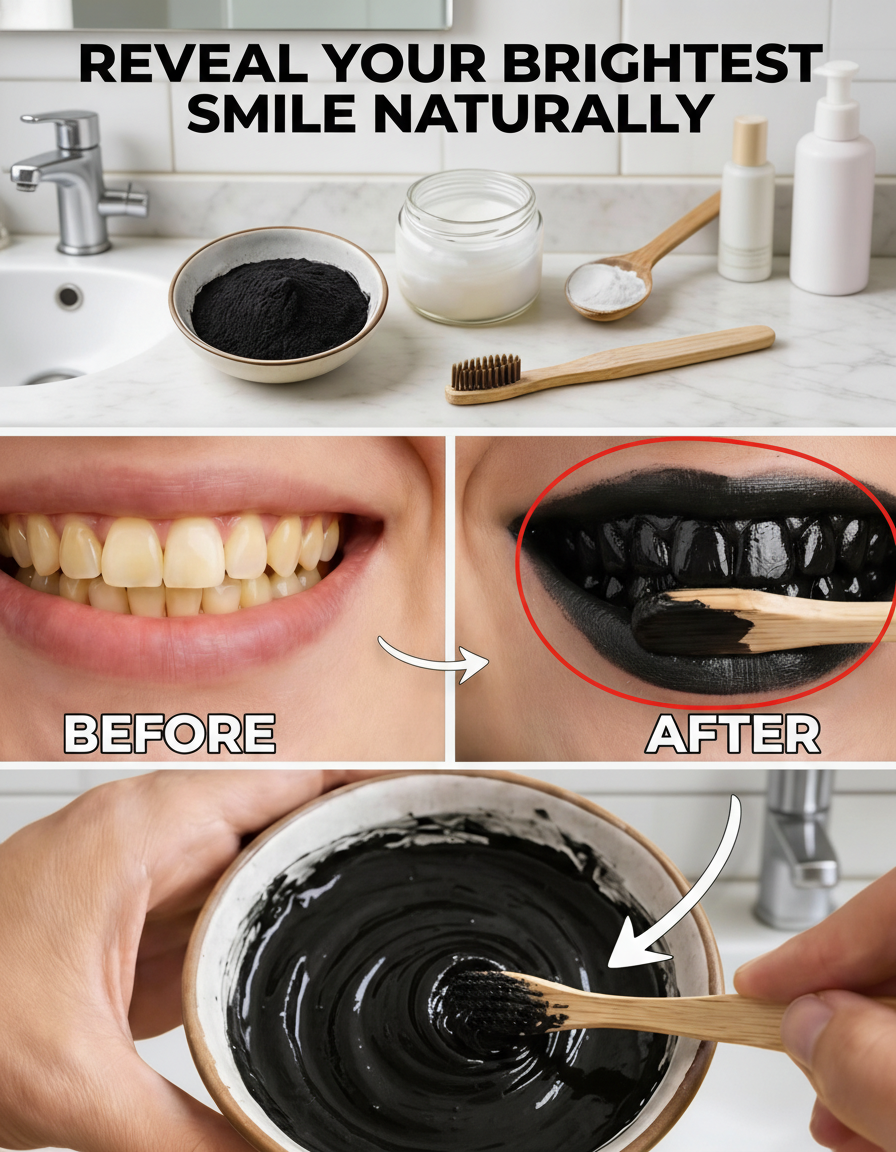 REVEAL YOUR BRIGHTEST SMILE NATURALLY

BEFORE

AFTER