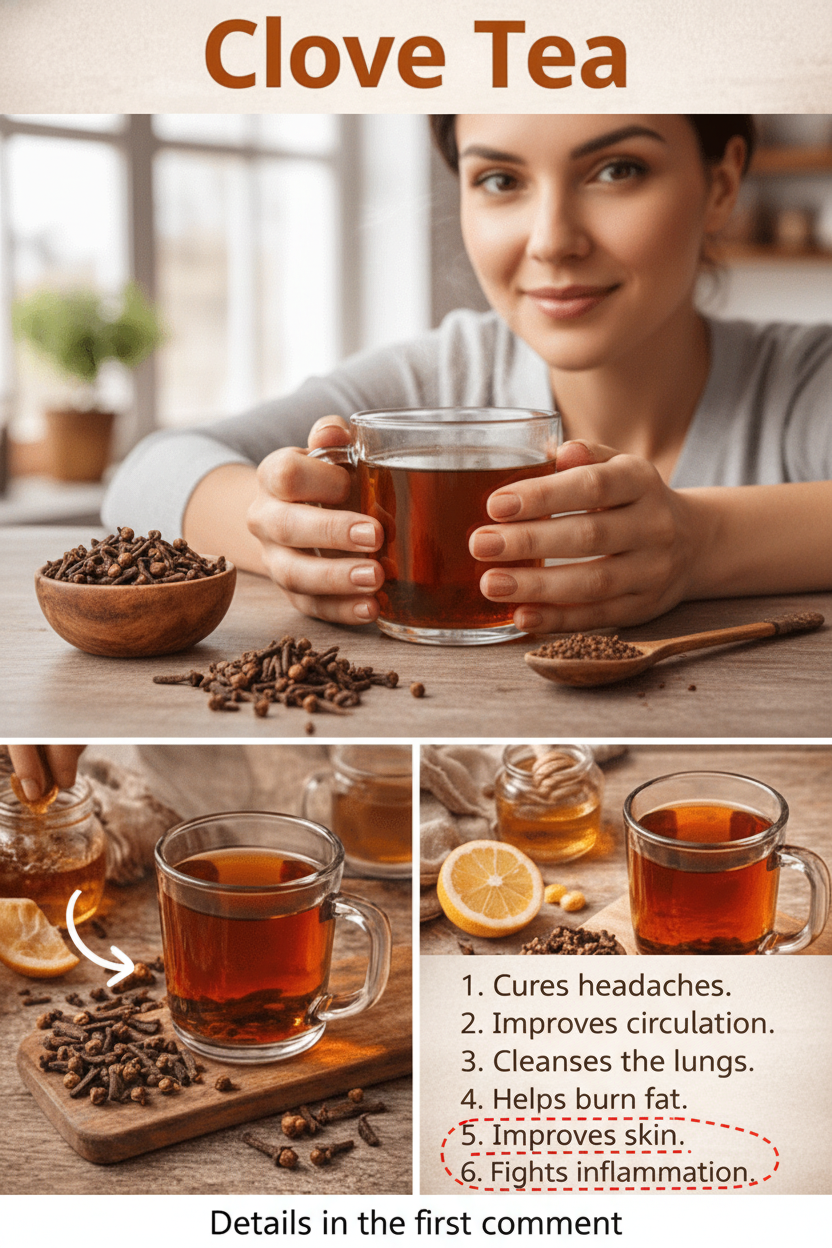 Clove Tea

1. Cures headaches.
2. Improves circulation.
3. Cleanses the lungs.
4. Helps burn fat.
5. Improves skin.
6. Fights inflammation.

Details in the first comment