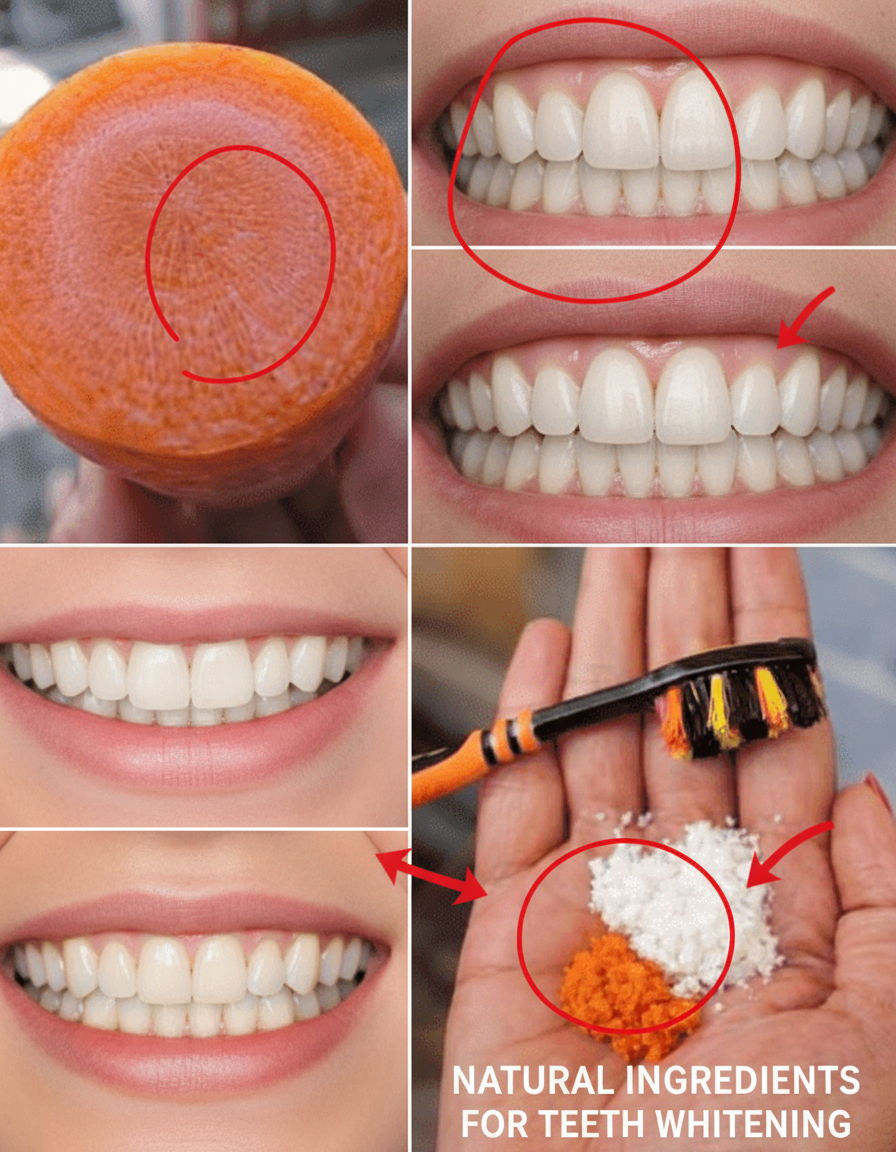 NATURAL INGREDIENTS FOR TEETH WHITENING