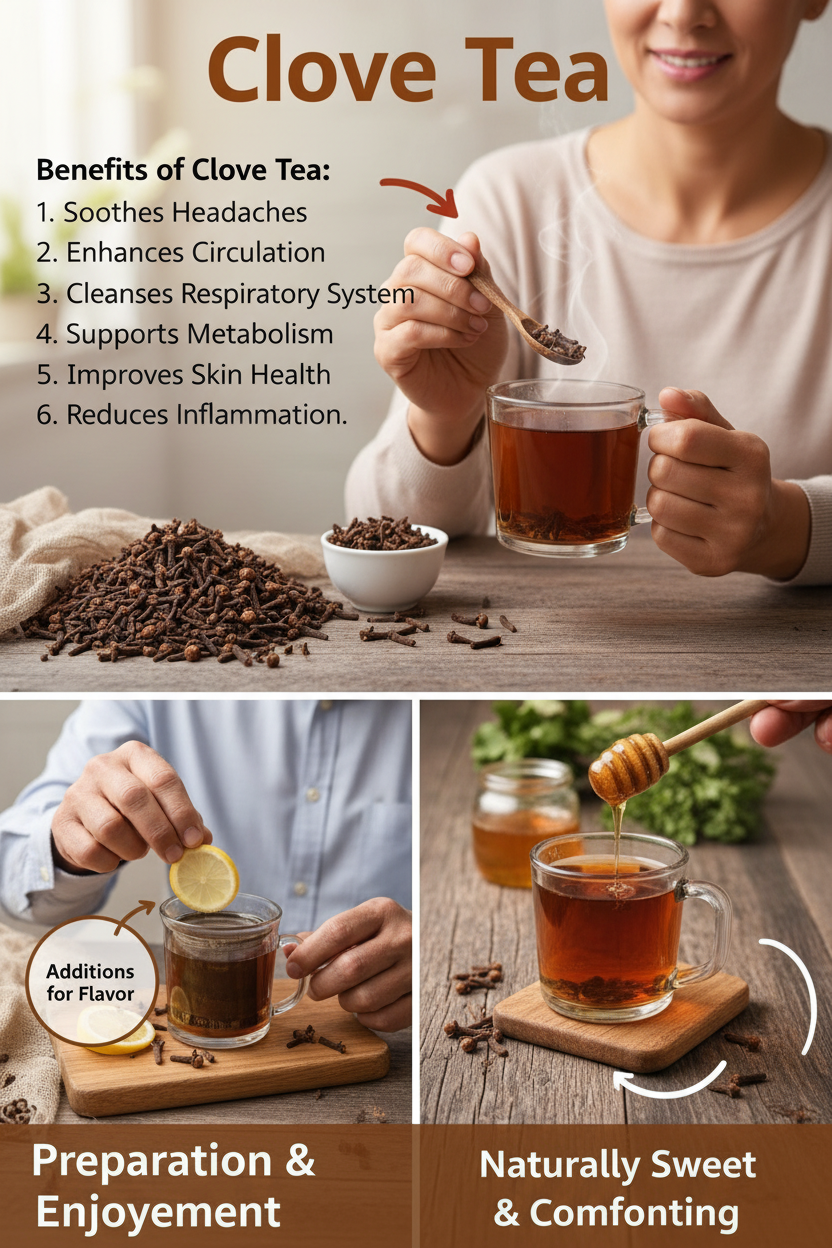 Clove Tea

Benefits of Clove Tea:
1. Soothes Headaches
2. Enhances Circulation
3. Cleanses Respiratory System
4. Supports Metabolism
5. Improves Skin Health
6. Reduces Inflammation.

Additions for Flavor

Preparation & Enjoyement

Naturally Sweet & Comfonting