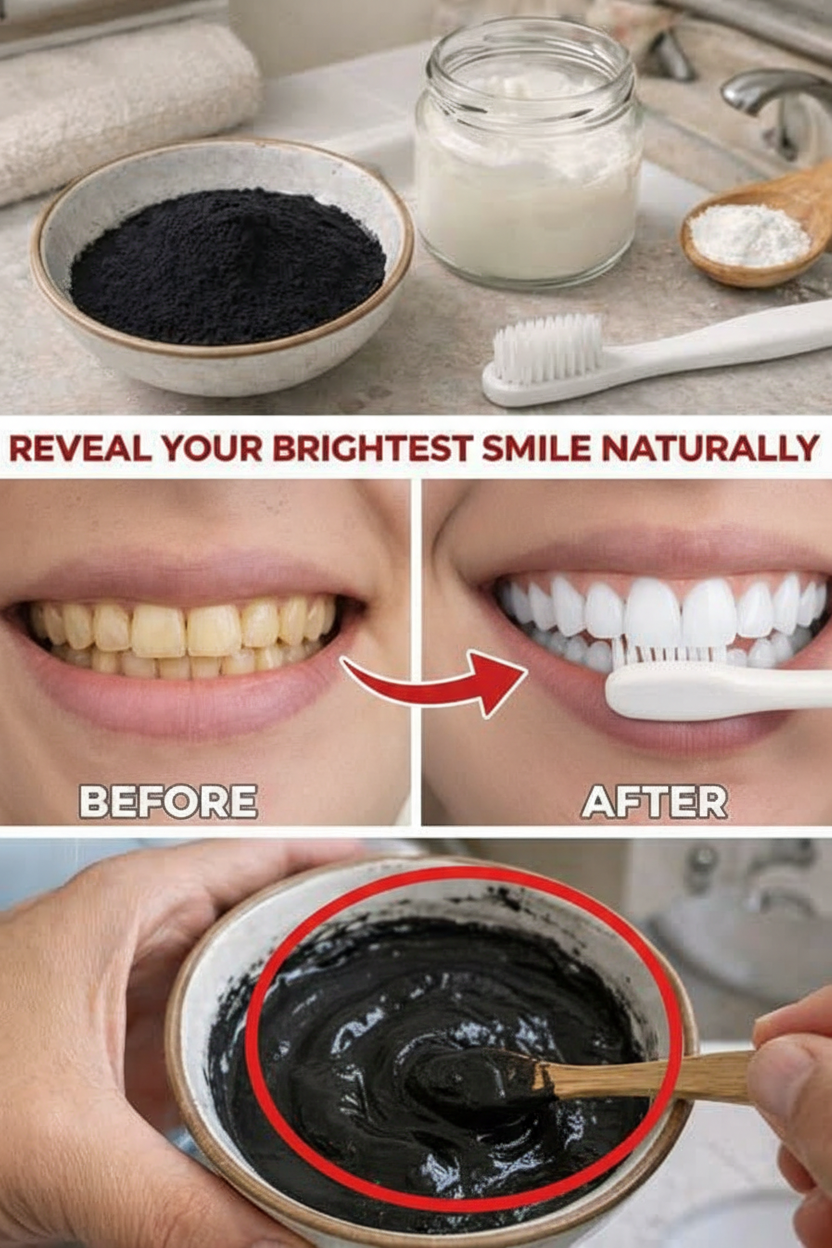 REVEAL YOUR BRIGHTEST SMILE NATURALLY

BEFORE

AFTER