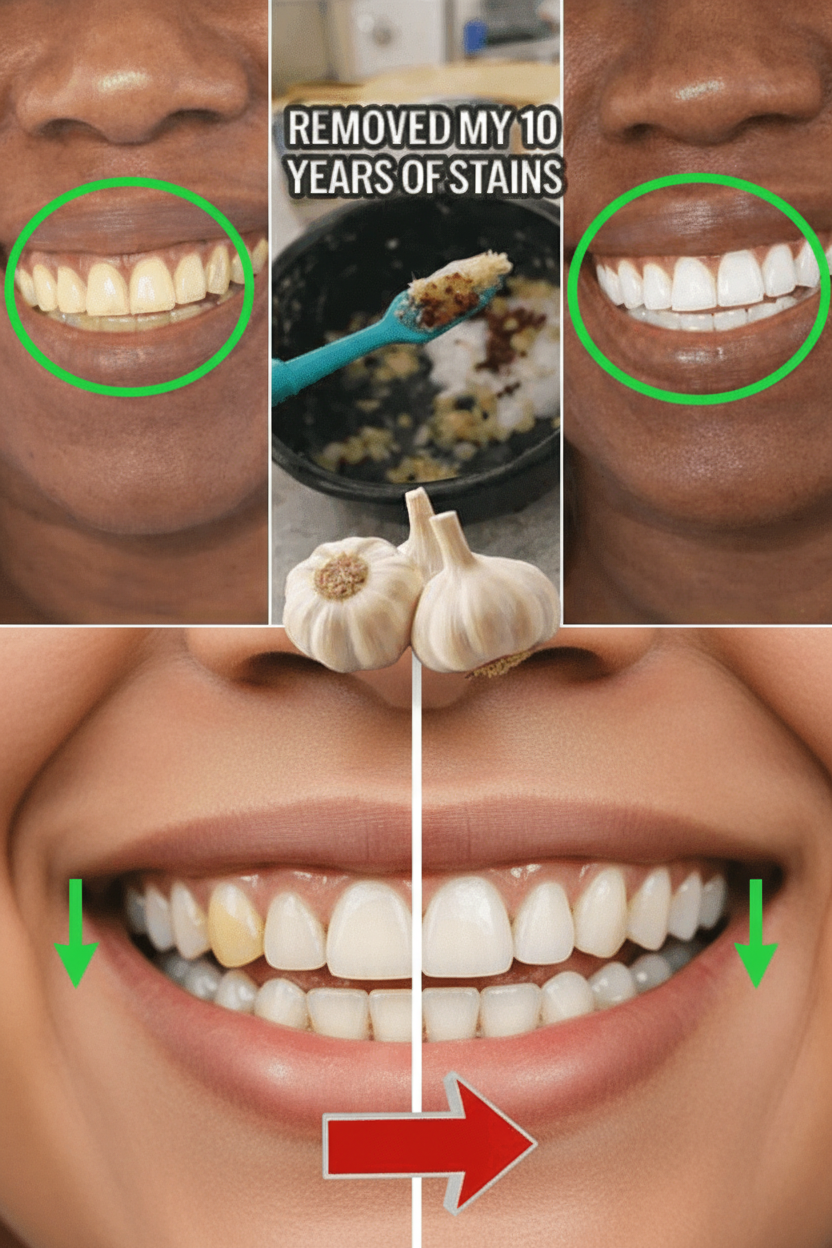 REMOVED MY 10 YEARS OF STAINS