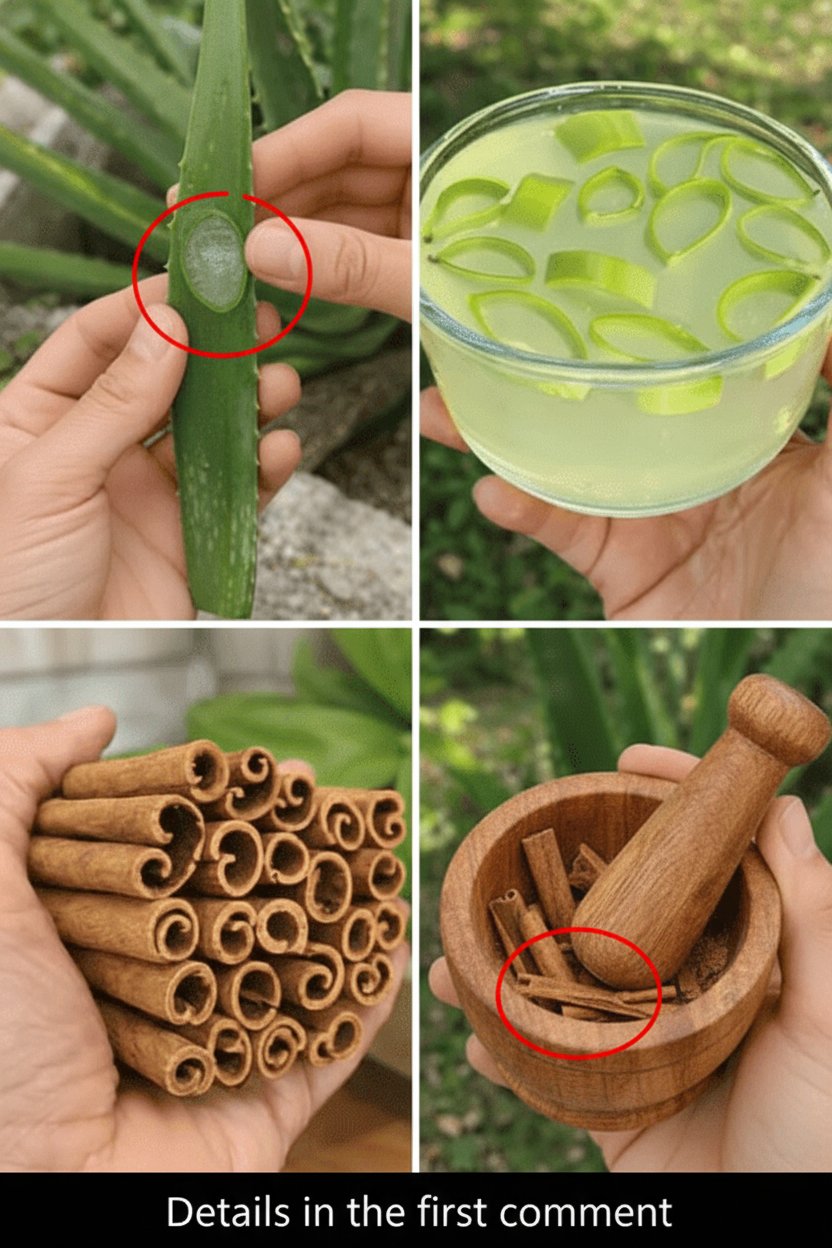 Details in the first comment