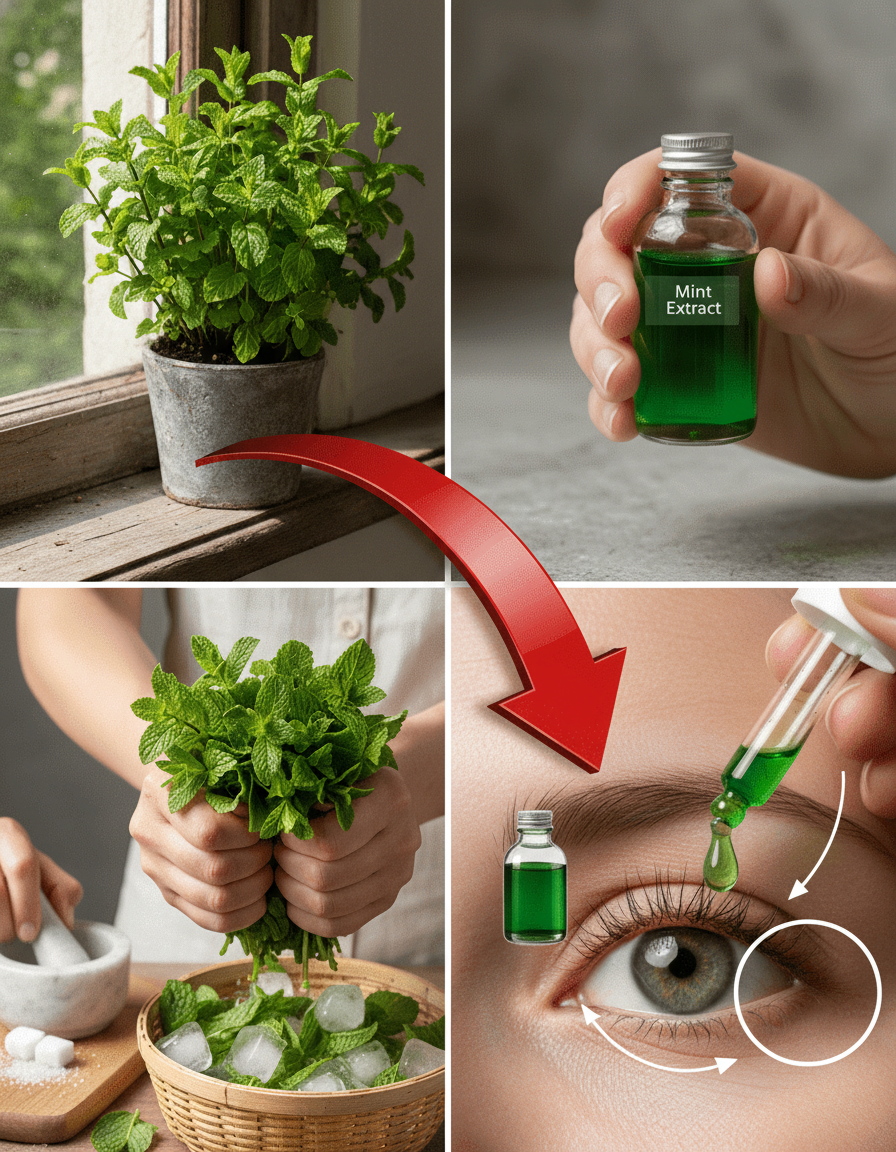 Mint Extract