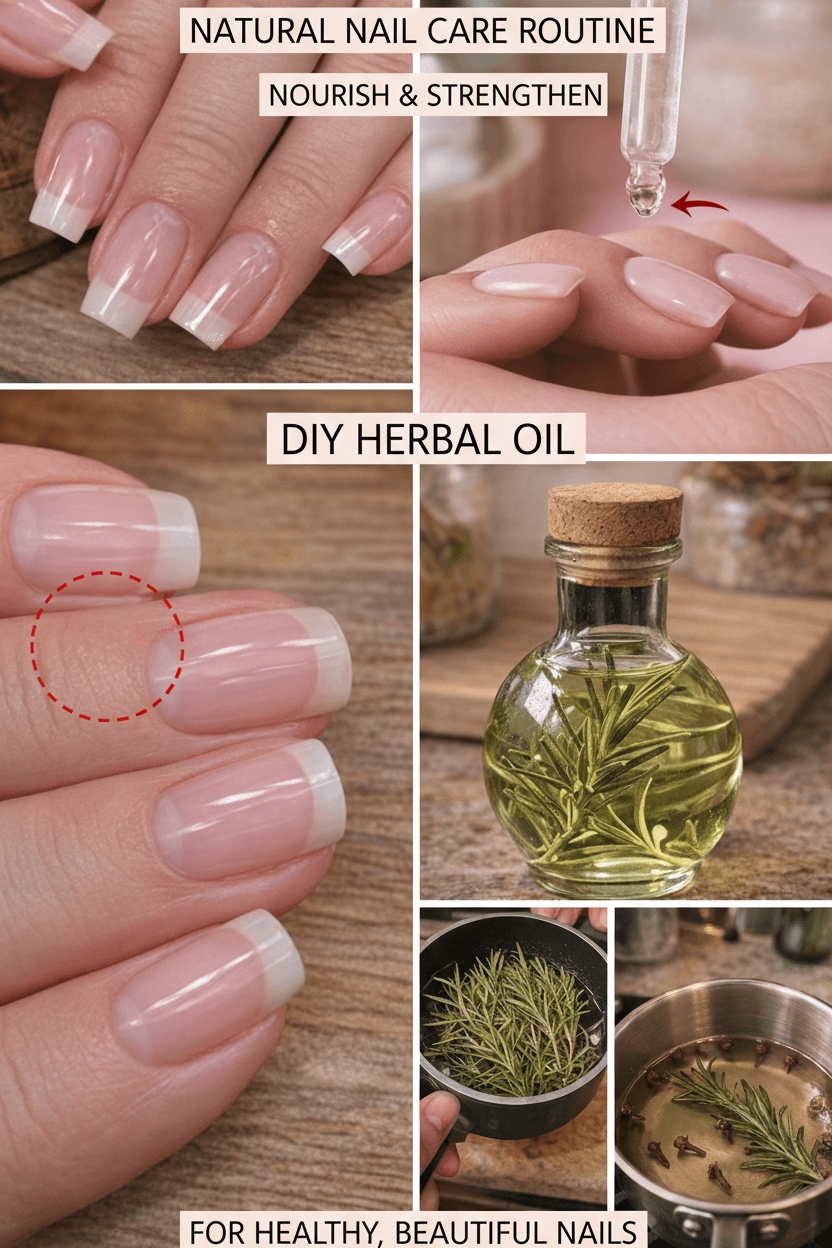 NATURAL NAIL CARE ROUTINE

NOURISH & STRENGTHEN

DIY HERBAL OIL

FOR HEALTHY, BEAUTIFUL NAILS